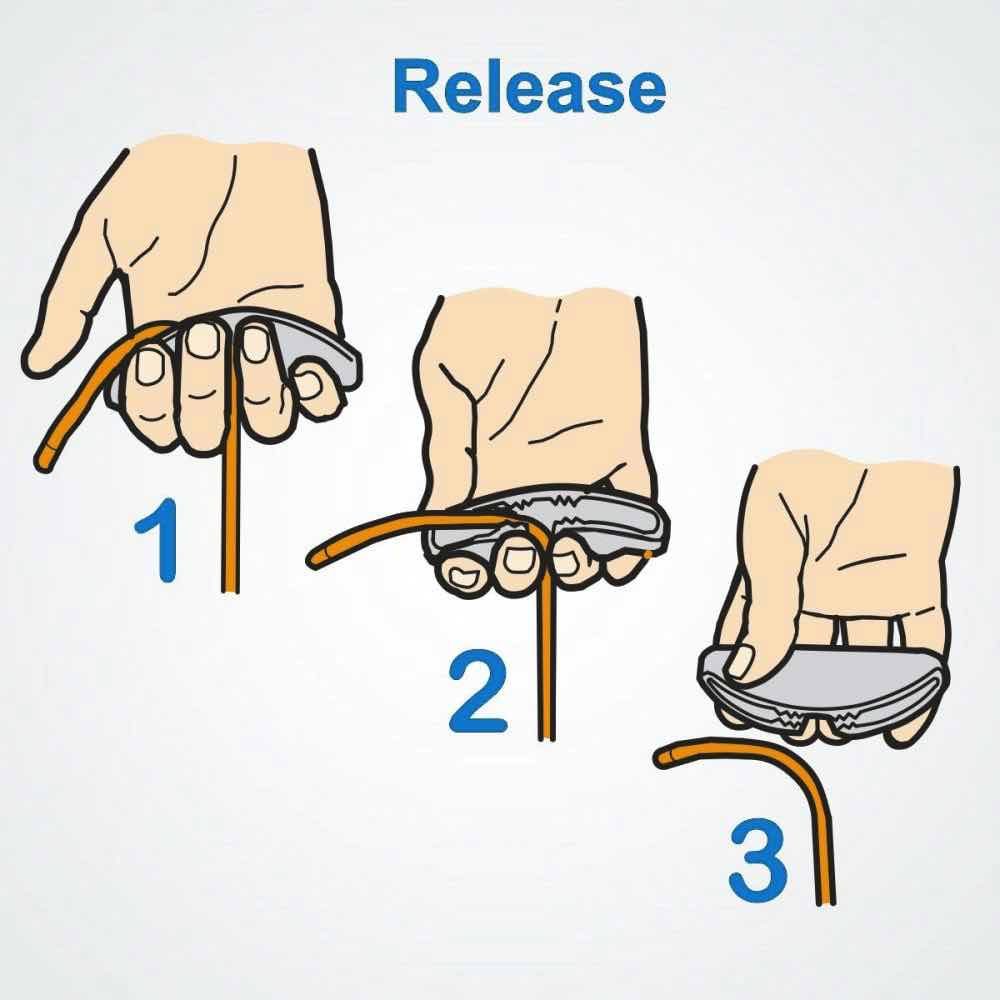 Release

1

2

3