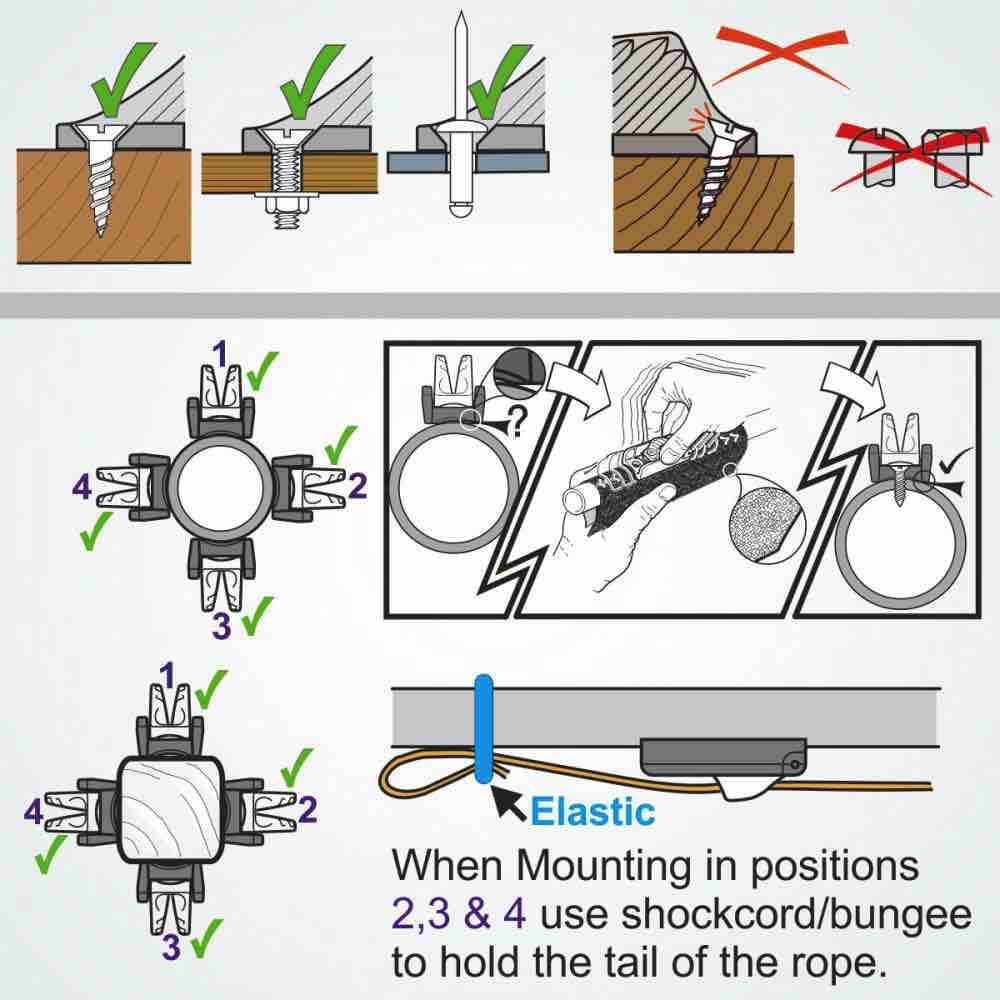 1
2
3
4
?
1
2
3
4
Elastic
When Mounting in positions 2,3 & 4 use shockcord/bungee to hold the tail of the rope.