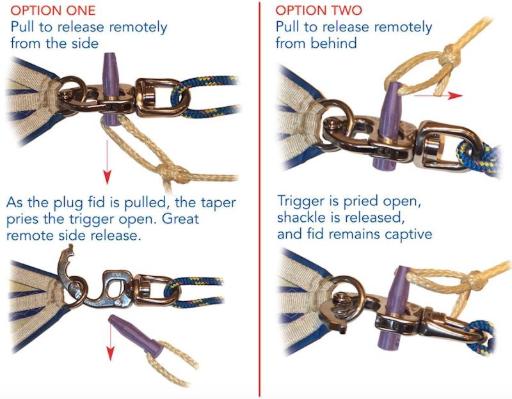 OPTION ONE
Pull to release remotely from the side

As the plug fid is pulled, the taper pries the trigger open. Great remote side release.

OPTION TWO
Pull to release remotely from behind

Trigger is pried open, shackle is released, and fid remains captive